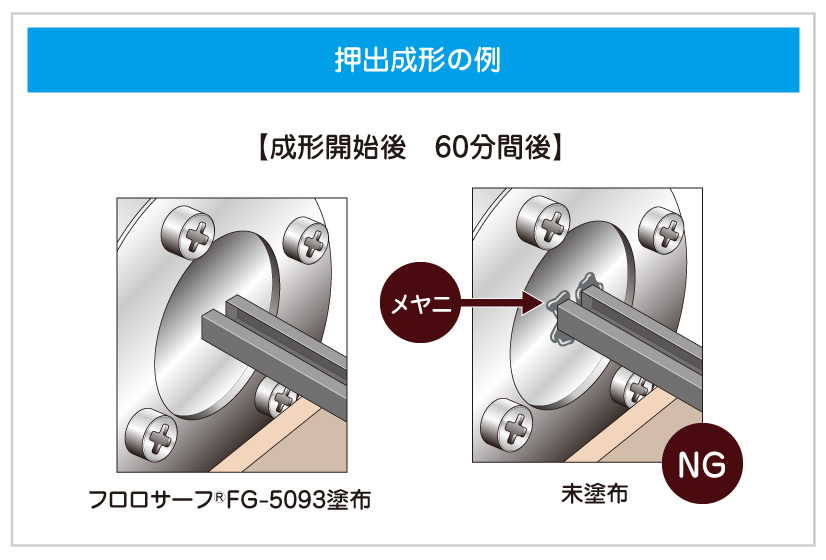 押出成形の例

【成形開始後　60分間後】

メヤニ

NG

フロロサーフ®FG-5093塗布

未塗布